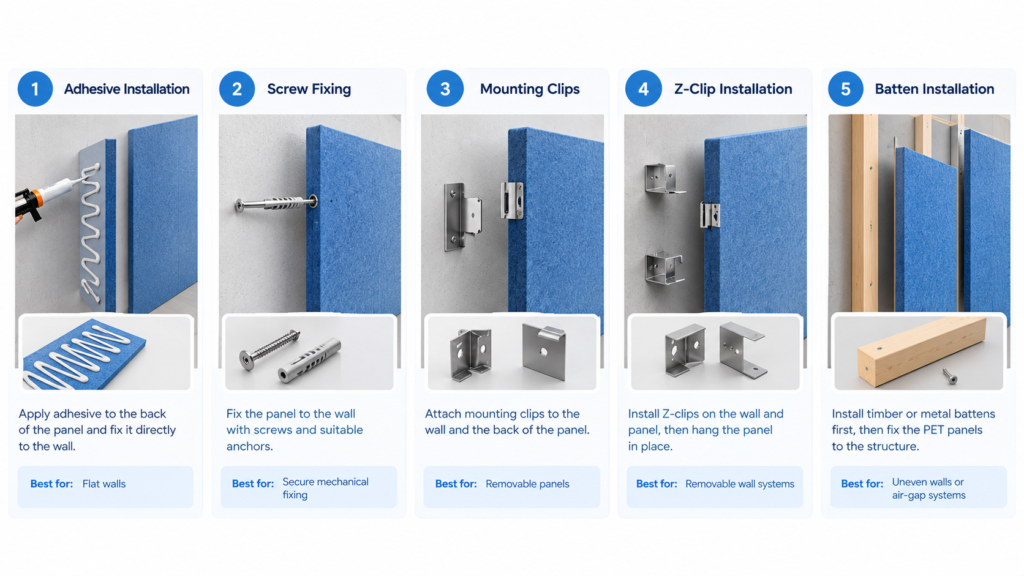 1 Adhesive Installation

Apply adhesive to the back of the panel and fix it directly to the wall.

Best for: Flat walls

2 Screw Fixing

Fix the panel to the wall with screws and suitable anchors.

Best for: Secure mechanical fixing

3 Mounting Clips

Attach mounting clips to the wall and the back of the panel.

Best for: Removable panels

4 Z-Clip Installation

Install Z-clips on the wall and panel, then hang the panel in place.

Best for: Removable wall systems

5 Batten Installation

Install timber or metal battens first, then fix the PET panels to the structure.

Best for: Uneven walls or air-gap systems